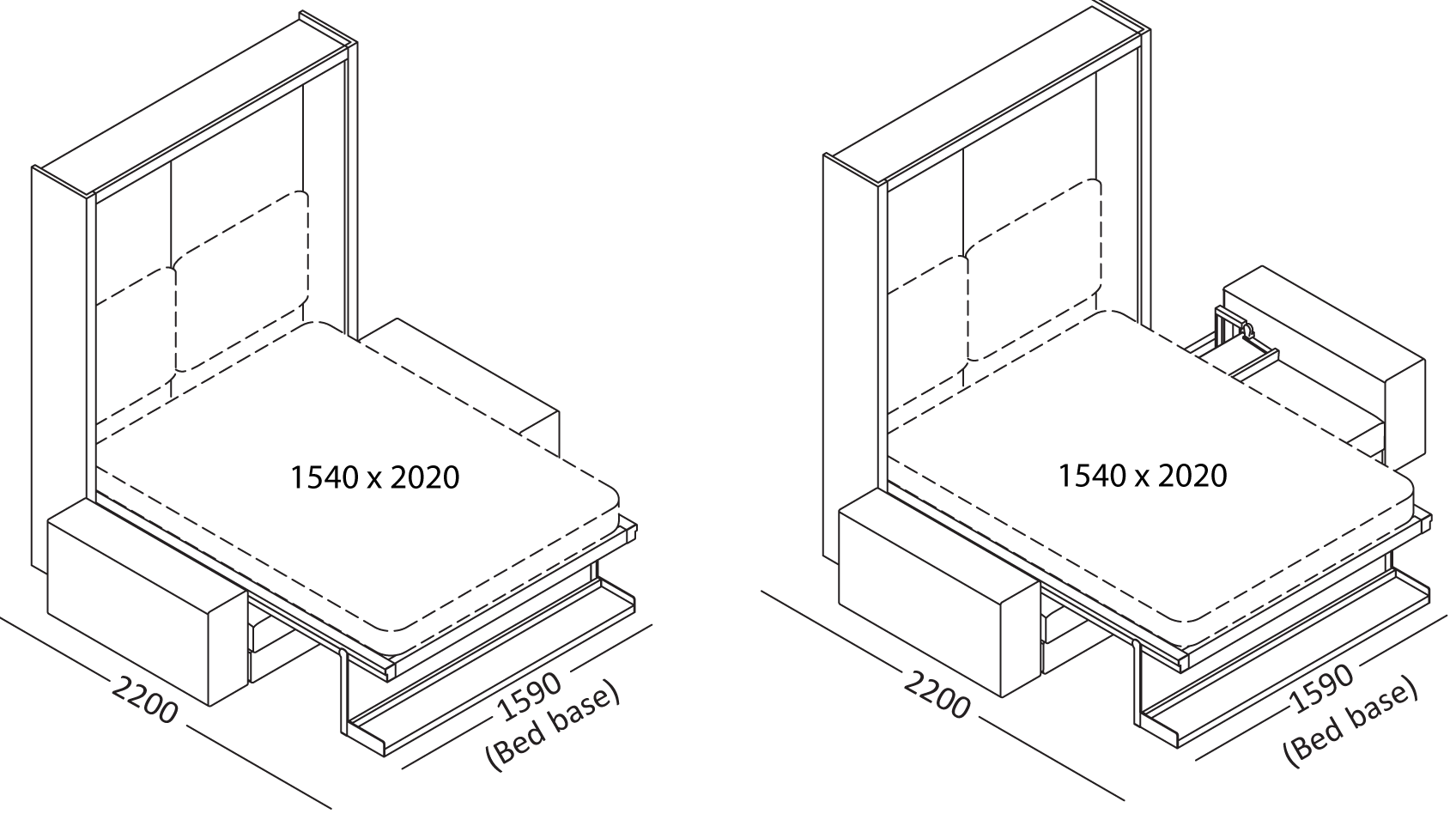 1540 x 2020

2200

1590
(Bed base)

1540 x 2020

2200

1590
(Bed base)